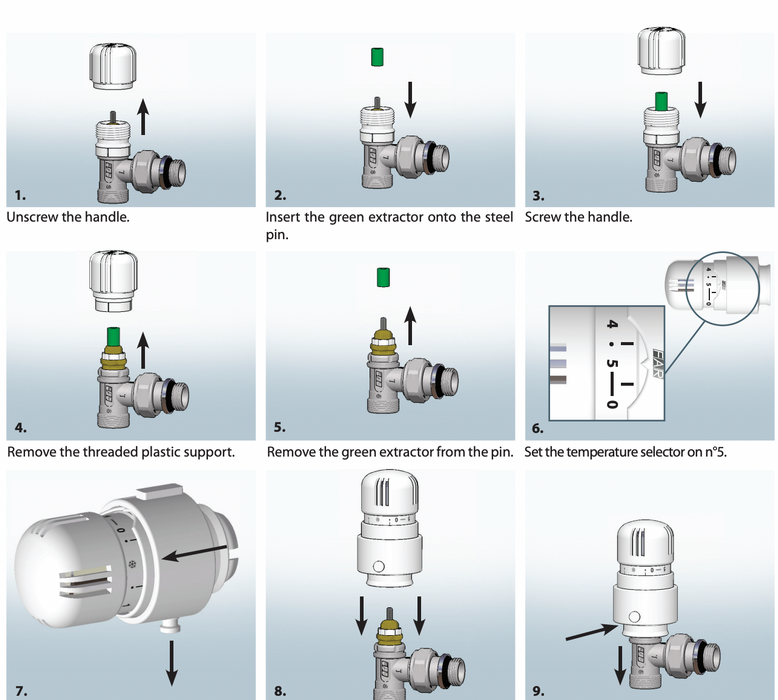 1.

Unscrew the handle.

2.

Insert the green extractor onto the steel pin.

3.

Screw the handle.

4.

Remove the threaded plastic support.

5.

Remove the green extractor from the pin.

4 • 5 — 0

FAR

6.

Set the temperature selector on n°5.

7.

8.

9.