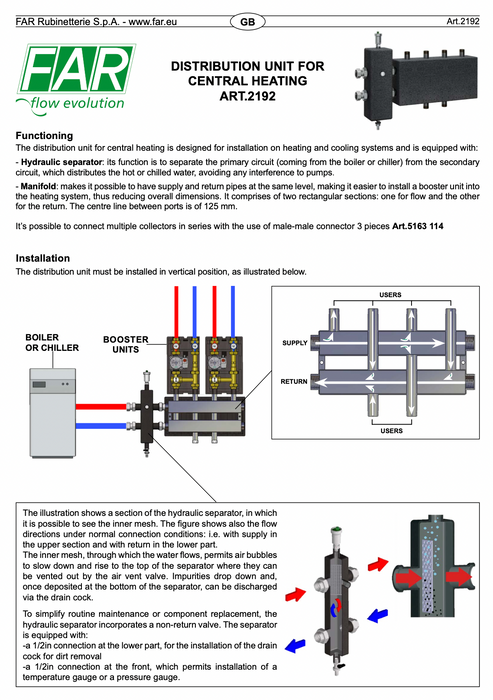 FAR Rubinetterie S.p.A. - www.far.eu GB Art.2192

FAR
flow evolution

DISTRIBUTION UNIT FOR CENTRAL HEATING ART.2192

Functioning
The distribution unit for central heating is designed for installation on heating and cooling systems and is equipped with:
- Hydraulic separator: its function is to separate the primary circuit (coming from the boiler or chiller) from the secondary circuit, which distributes the hot or chilled water, avoiding any interference to pumps.
- Manifold: makes it possible to have supply and return pipes at the same level, making it easier to install a booster unit into the heating system, thus reducing overall dimensions. It comprises of two rectangular sections: one for flow and the other for the return. The centre line between ports is of 125 mm.

It's possible to connect multiple collectors in series with the use of male-male connector 3 pieces Art.5163 114

Installation
The distribution unit must be installed in vertical position, as illustrated below.

BOILER OR CHILLER
BOOSTER UNITS
USERS
SUPPLY
RETURN
USERS

The illustration shows a section of the hydraulic separator, in which it is possible to see the inner mesh. The figure shows also the flow directions under normal connection conditions: i.e. with supply in the upper section and with return in the lower part.
The inner mesh, through which the water flows, permits air bubbles to slow down and rise to the top of the separator where they can be vented out by the air vent valve. Impurities drop down and, once deposited at the bottom of the separator, can be discharged via the drain cock.

To simplify routine maintenance or component replacement, the hydraulic separator incorporates a non-return valve. The separator is equipped with:
-a 1/2in connection at the lower part, for the installation of the drain cock for dirt removal
-a 1/2in connection at the front, which permits installation of a temperature gauge or a pressure gauge.